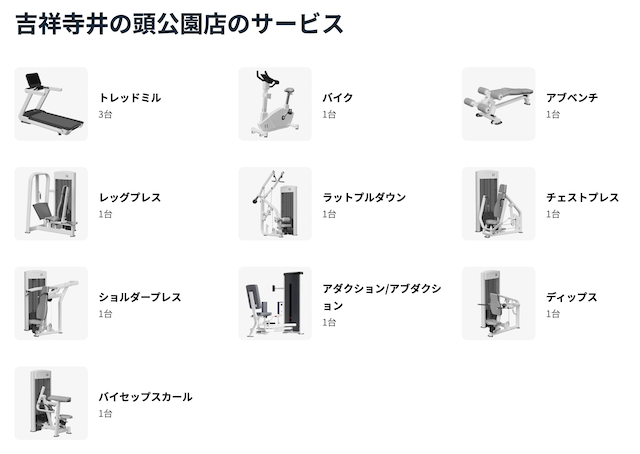 吉祥寺井の頭公園店のサービス

トレッドミル
3台

バイク
1台

アブベンチ
1台

レッグプレス
1台

ラットプルダウン
1台

チェストプレス
1台

ショルダープレス
1台

アダクション/アブダクション
1台

ディップス
1台

バイセップスカール
1台